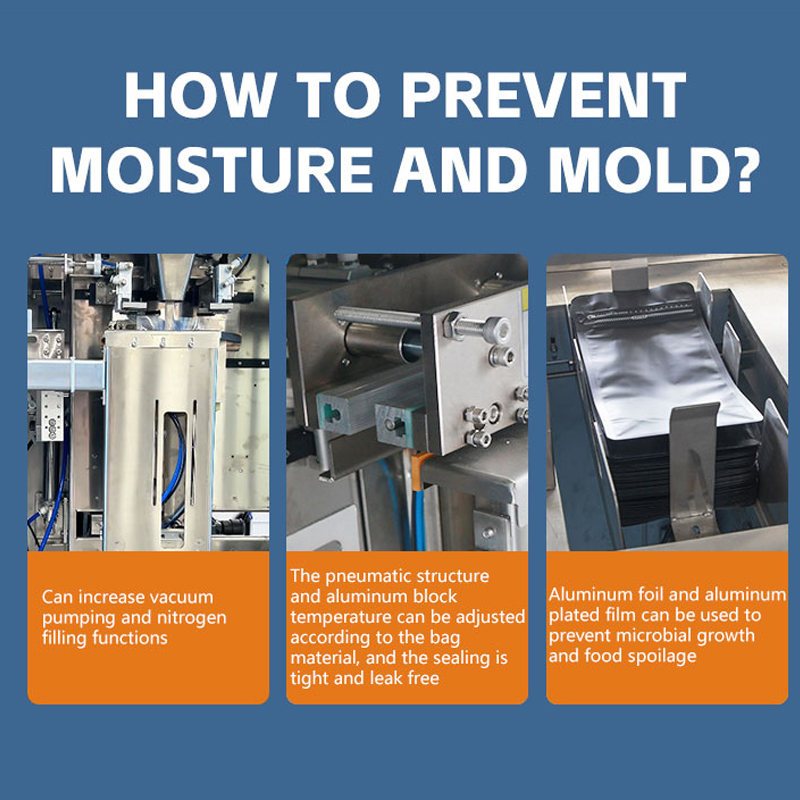 HOW TO PREVENT MOISTURE AND MOLD?

Can increase vacuum pumping and nitrogen filling functions

The pneumatic structure and aluminum block temperature can be adjusted according to the bag material, and the sealing is tight and leak free

Aluminum foil and aluminum plated film can be used to prevent microbial growth and food spoilage