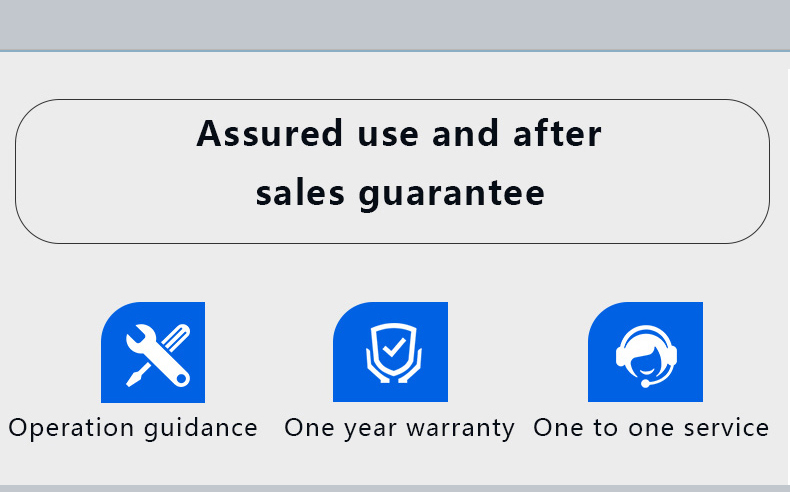 Assured use and after sales guarantee

Operation guidance

One year warranty

One to one service