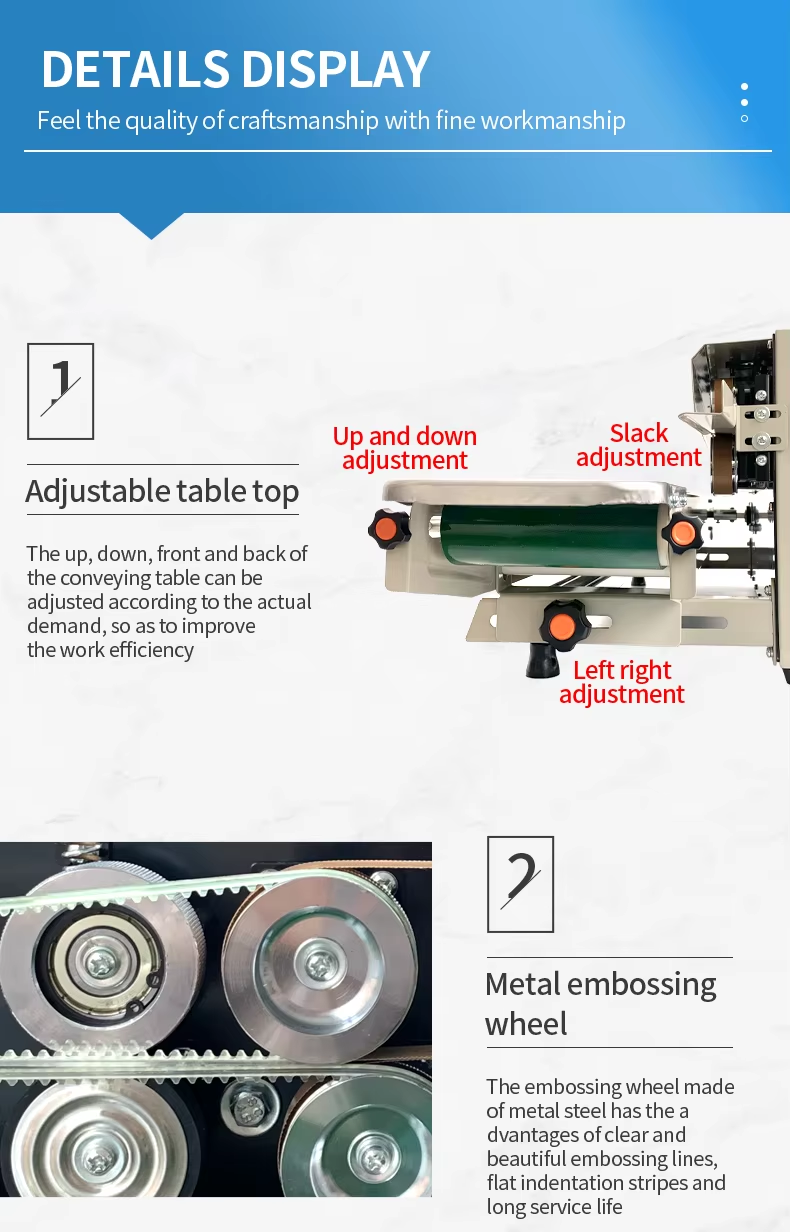 DETAILS DISPLAY
Feel the quality of craftsmanship with fine workmanship

1

Adjustable table top

The up, down, front and back of the conveying table can be adjusted according to the actual demand, so as to improve the work efficiency

Up and down adjustment

Slack adjustment

Left right adjustment

2

Metal embossing wheel

The embossing wheel made of metal steel has the a dvantages of clear and beautiful embossing lines, flat indentation stripes and long service life