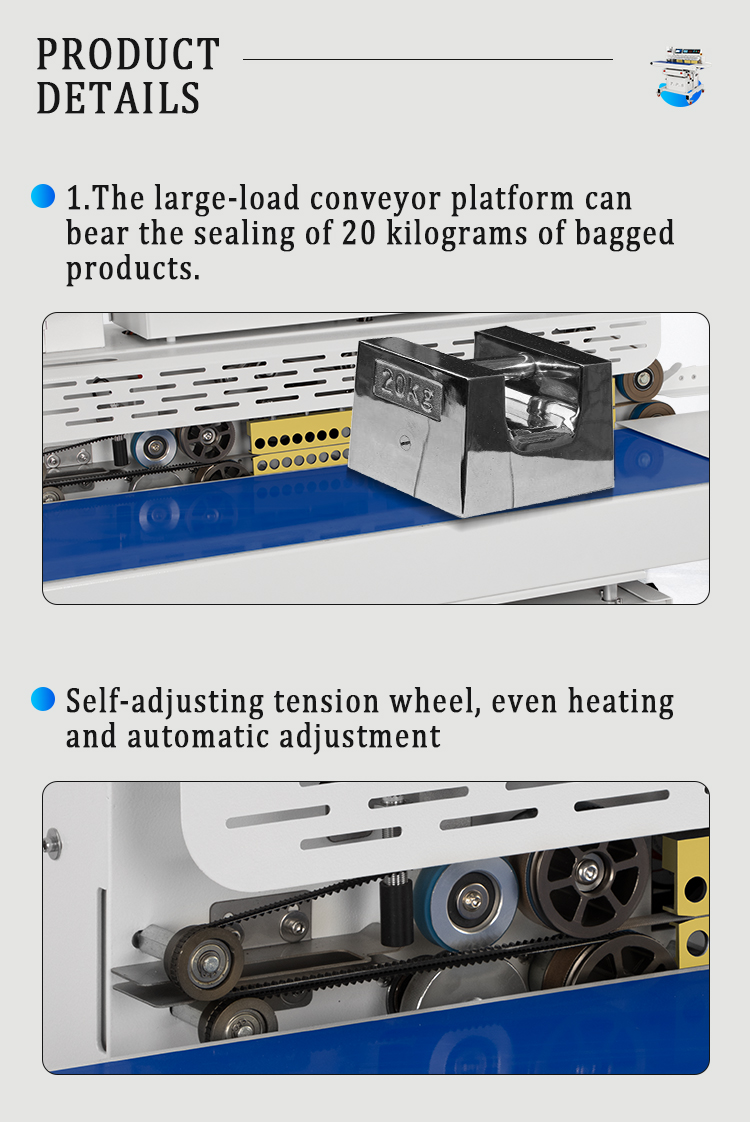 PRODUCT DETAILS

1.The large-load conveyor platform can bear the sealing of 20 kilograms of bagged products.

20Kg

Self-adjusting tension wheel, even heating and automatic adjustment