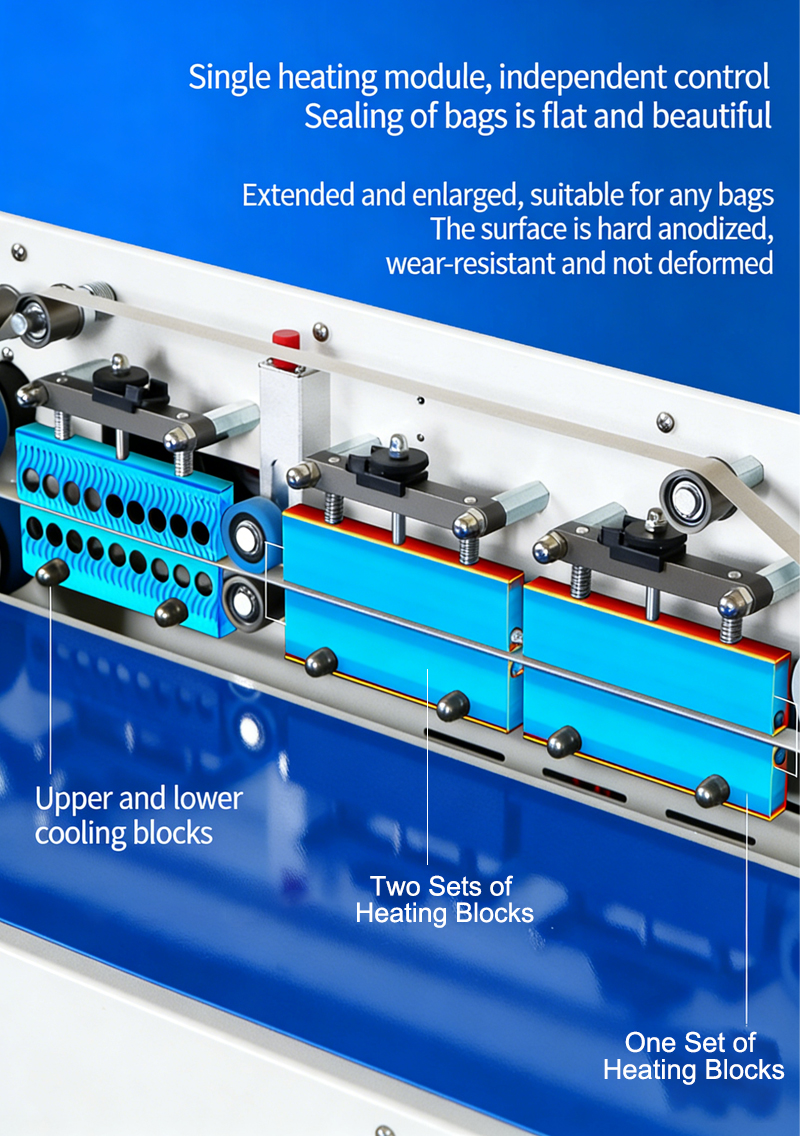 Single heating module, independent control
Sealing of bags is flat and beautiful

Extended and enlarged, suitable for any bags
The surface is hard anodized,
wear-resistant and not deformed

Upper and lower
cooling blocks

Two Sets of
Heating Blocks

One Set of
Heating Blocks